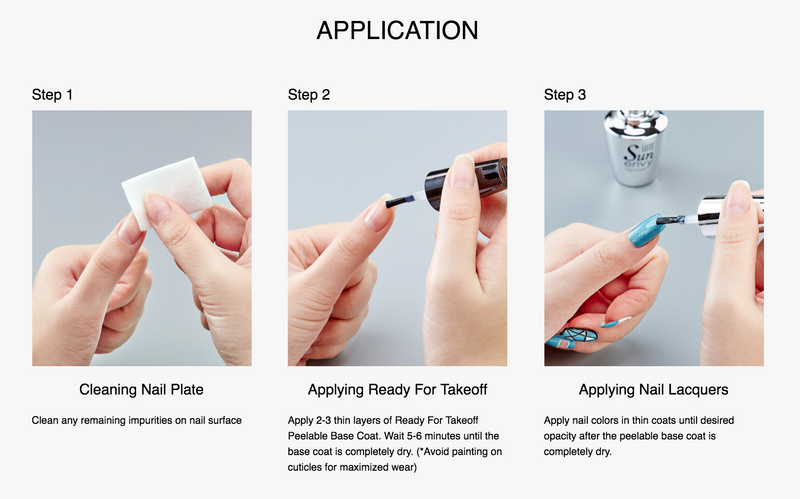 APPLICATION

Step 1

Cleaning Nail Plate

Clean any remaining impurities on nail surface

Step 2

Applying Ready For Takeoff

Apply 2-3 thin layers of Ready For Takeoff Peelable Base Coat. Wait 5-6 minutes until the base coat is completely dry. (*Avoid painting on cuticles for maximized wear)

Step 3

Sun envy

Applying Nail Lacquers

Apply nail colors in thin coats until desired opacity after the peelable base coat is completely dry.