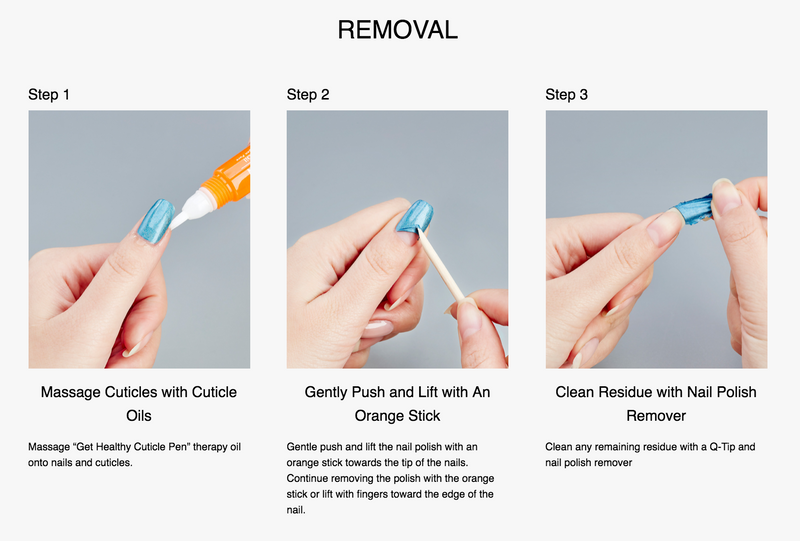 REMOVAL

Step 1

Massage Cuticles with Cuticle Oils

Massage “Get Healthy Cuticle Pen” therapy oil onto nails and cuticles.

Step 2

Gently Push and Lift with An Orange Stick

Gentle push and lift the nail polish with an orange stick towards the tip of the nails. Continue removing the polish with the orange stick or lift with fingers toward the edge of the nail.

Step 3

Clean Residue with Nail Polish Remover

Clean any remaining residue with a Q-Tip and nail polish remover